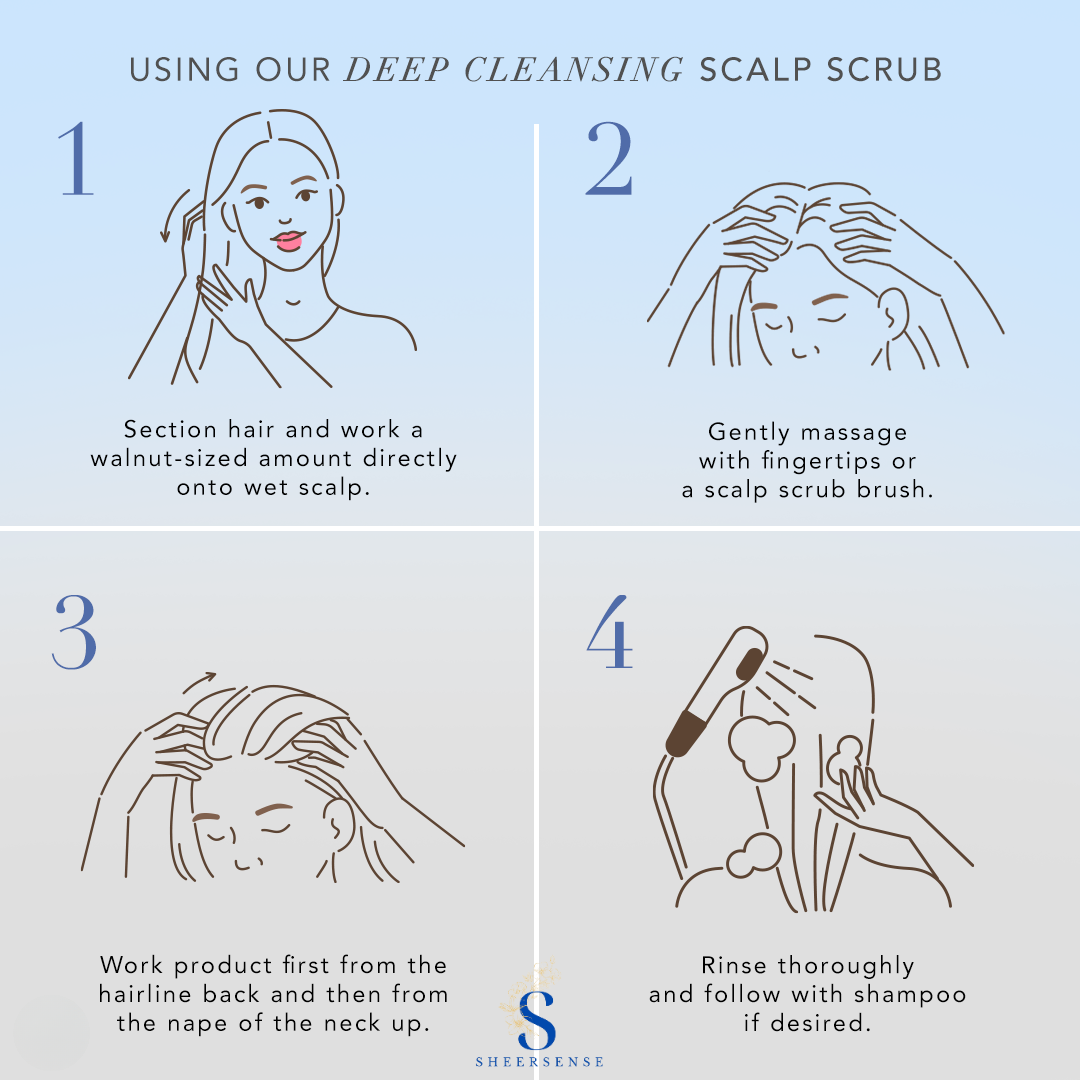 USING OUR DEEP CLEANSING SCALP SCRUB

1

Section hair and work a walnut-sized amount directly onto wet scalp.

2

Gently massage with fingertips or a scalp scrub brush.

3

Work product first from the hairline back and then from the nape of the neck up.

4

Rinse thoroughly and follow with shampoo if desired.

S
SHEERSENSE